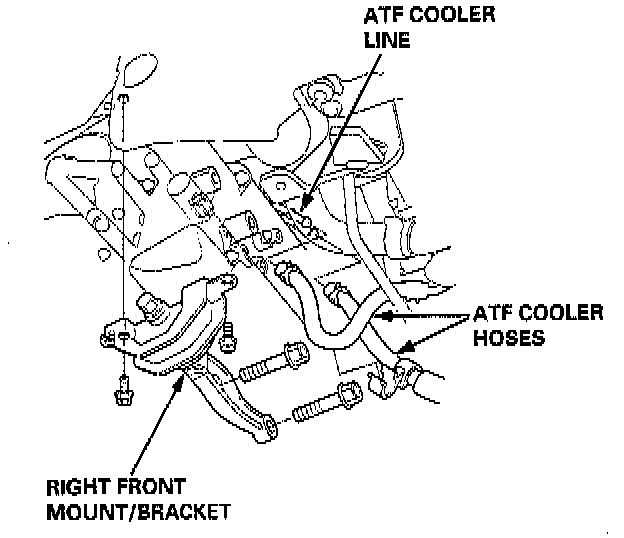 ATF COOLER LINE

ATF COOLER HOSES

RIGHT FRONT MOUNT/BRACKET