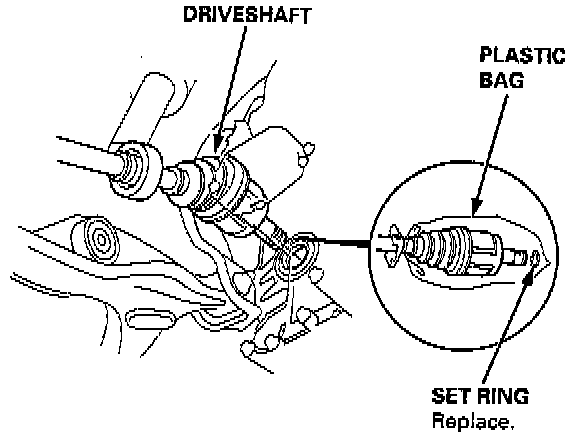 DRIVESHAFT

PLASTIC BAG

SET RING
Replace.