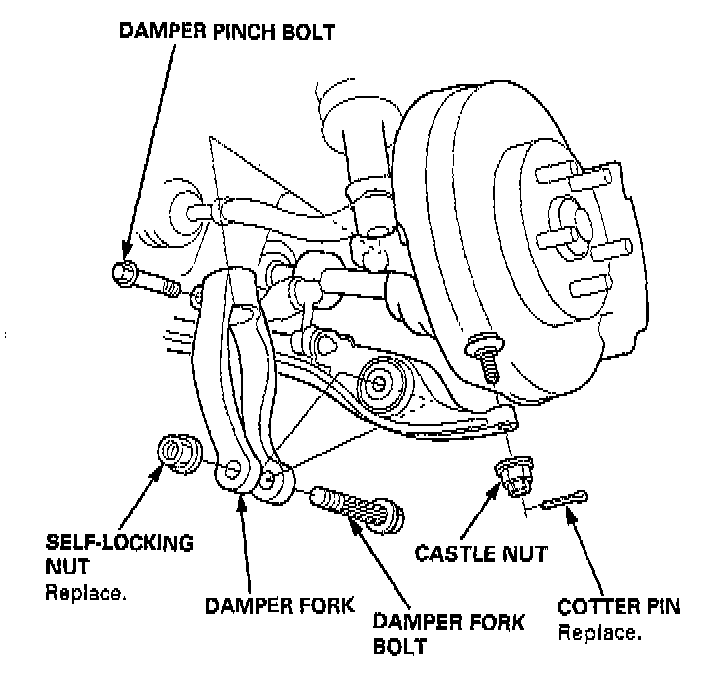 DAMPER PINCH BOLT

SELF-LOCKING NUT
Replace.

DAMPER FORK

DAMPER FORK BOLT

CASTLE NUT

COTTER PIN
Replace.