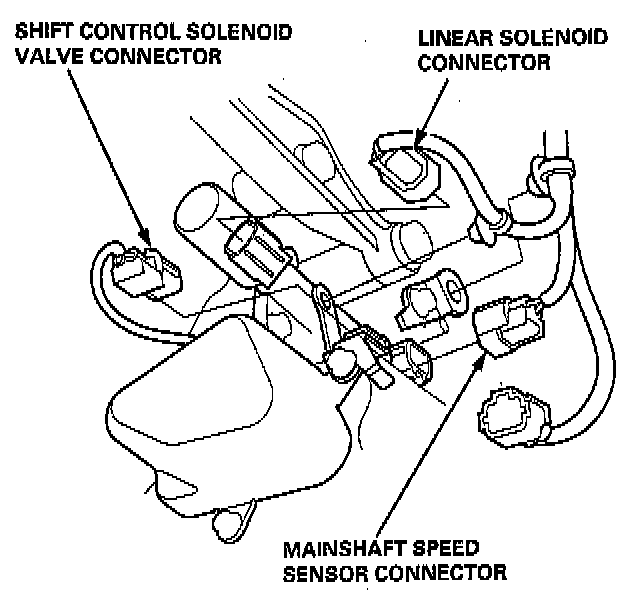 SHIFT CONTROL SOLENOID VALVE CONNECTOR

LINEAR SOLENOID CONNECTOR

MAINSHAFT SPEED SENSOR CONNECTOR