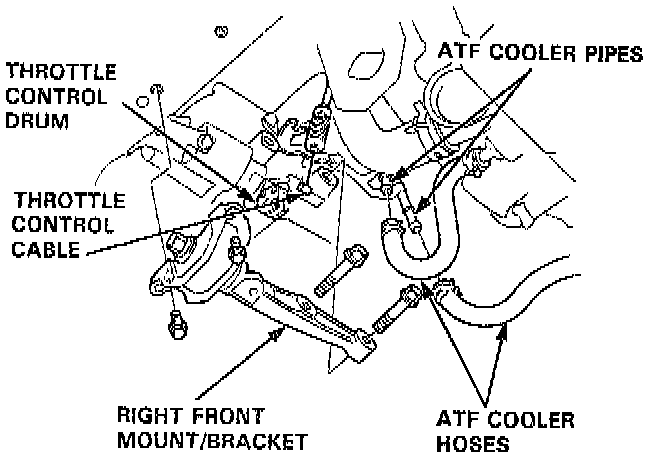 THROTTLE CONTROL DRUM

ATF COOLER PIPES

THROTTLE CONTROL CABLE

RIGHT FRONT MOUNT/BRACKET

ATF COOLER HOSES