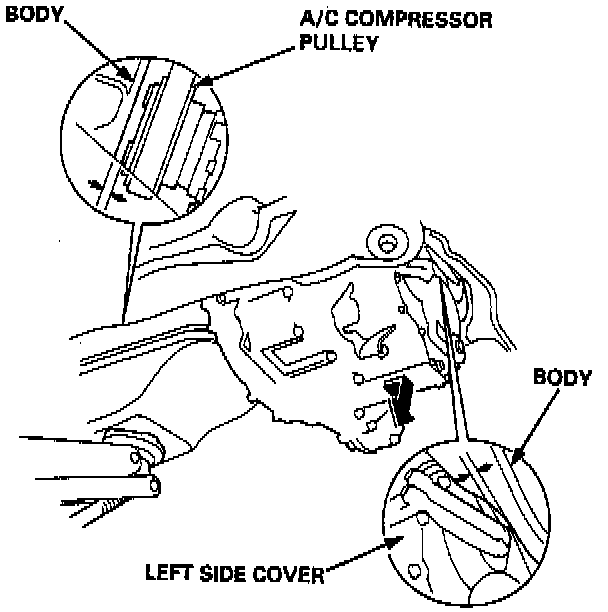 BODY

A/C COMPRESSOR PULLEY

BODY

LEFT SIDE COVER