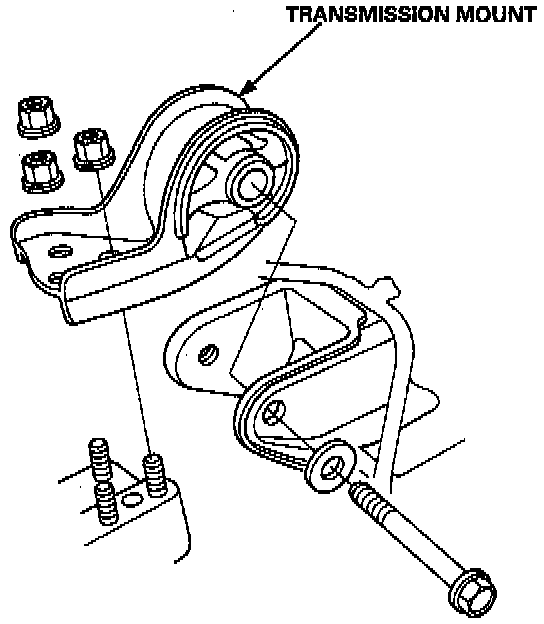 TRANSMISSION MOUNT