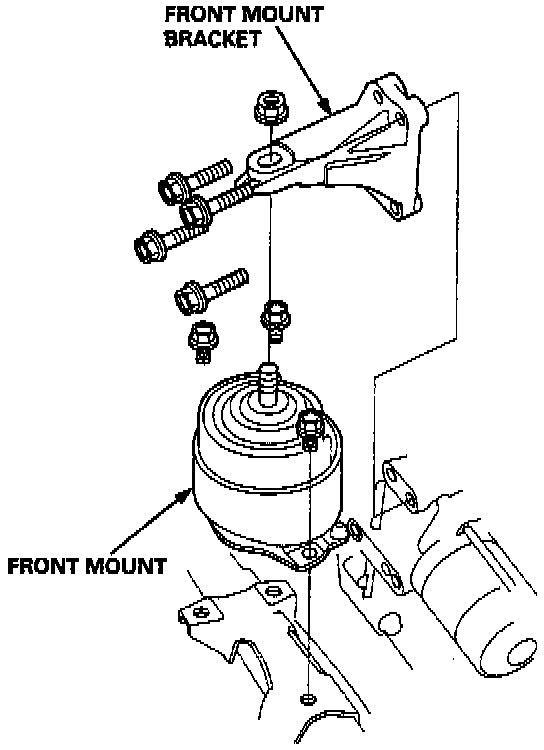 FRONT MOUNT
BRACKET

FRONT MOUNT