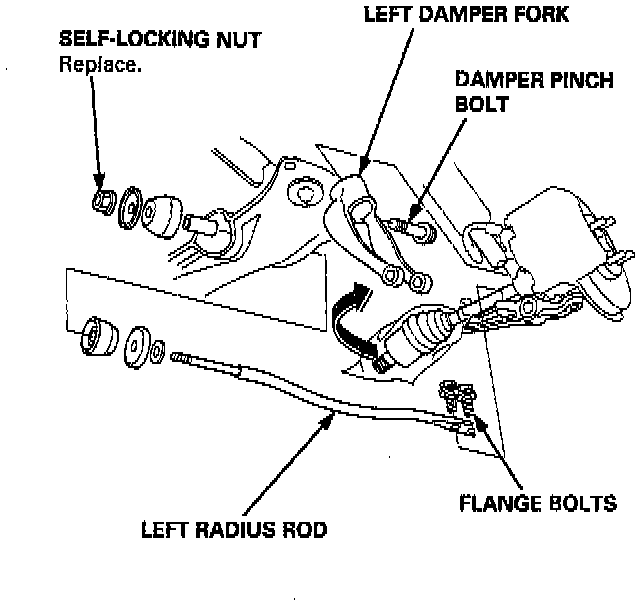 LEFT DAMPER FORK

SELF-LOCKING NUT
Replace.

DAMPER PINCH BOLT

FLANGE BOLTS

LEFT RADIUS ROD