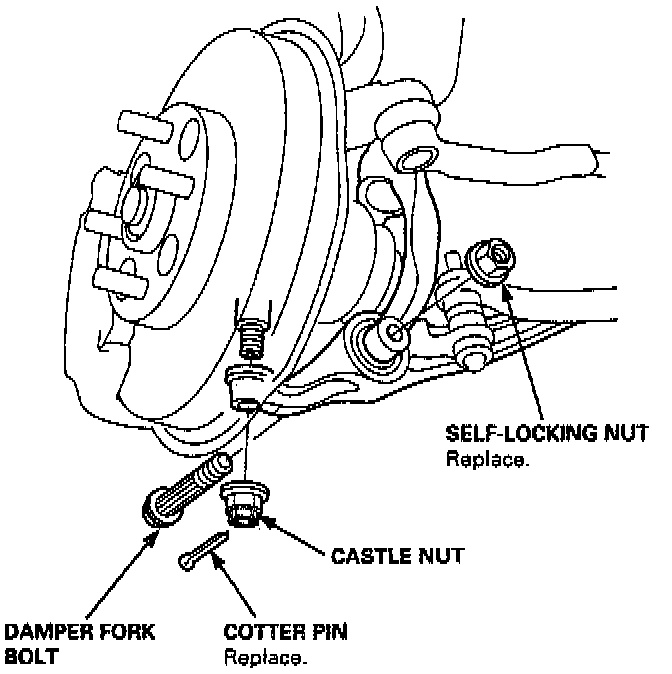 SELF-LOCKING NUT
Replace.

CASTLE NUT

DAMPER FORK BOLT

COTTER PIN
Replace.