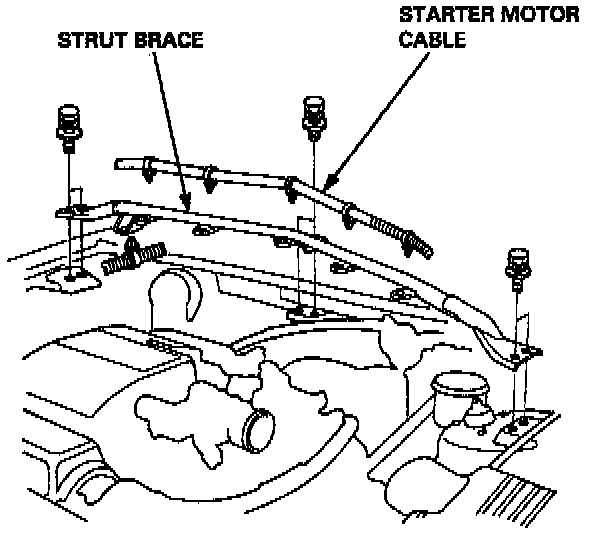 STRUT BRACE

STARTER MOTOR CABLE