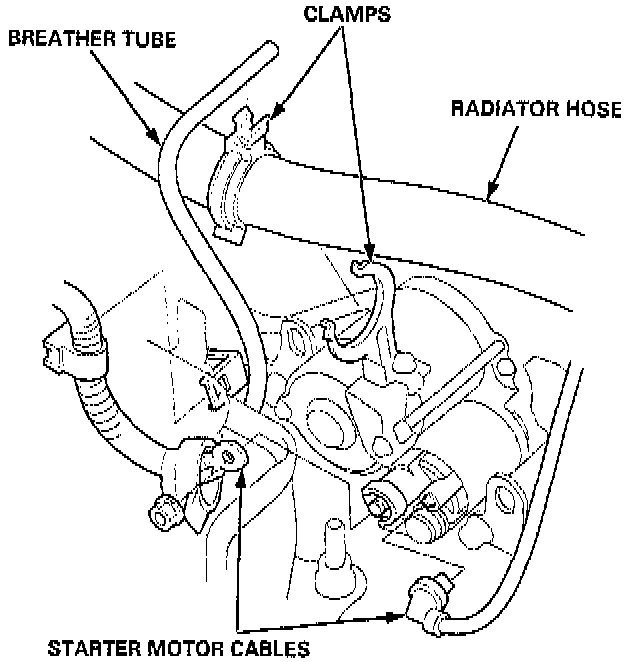 CLAMPS

BREATHER TUBE

RADIATOR HOSE

STARTER MOTOR CABLES