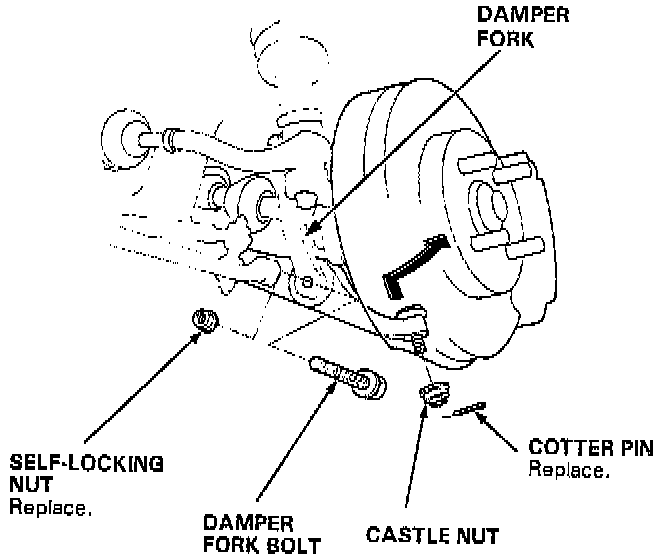 DAMPER FORK

SELF-LOCKING NUT
Replace.

DAMPER FORK BOLT

CASTLE NUT

COTTER PIN
Replace.