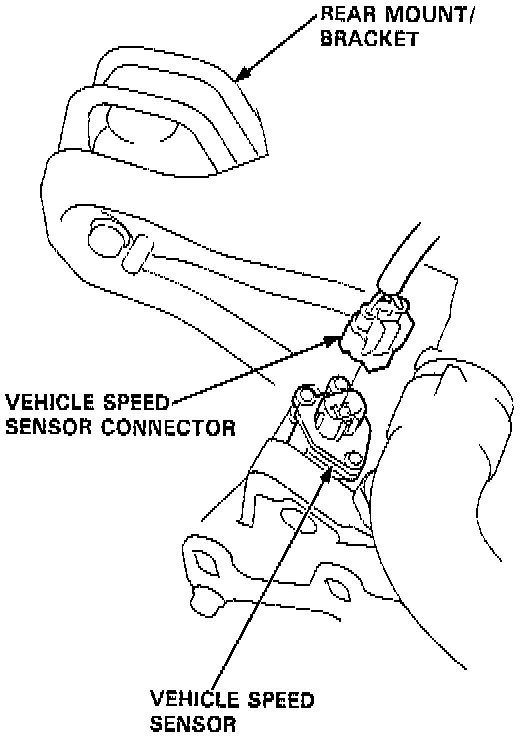 REAR MOUNT/
BRACKET

VEHICLE SPEED
SENSOR CONNECTOR

VEHICLE SPEED
SENSOR