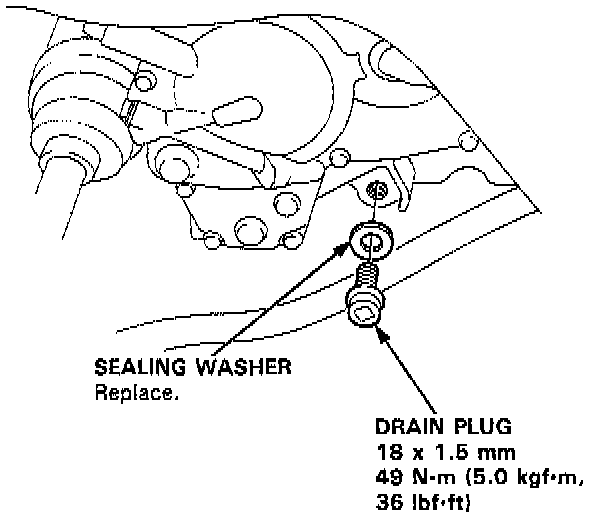 SEALING WASHER
Replace.

DRAIN PLUG
18 x 1.5 mm
49 N·m (5.0 kgf·m, 36 lbf·ft)