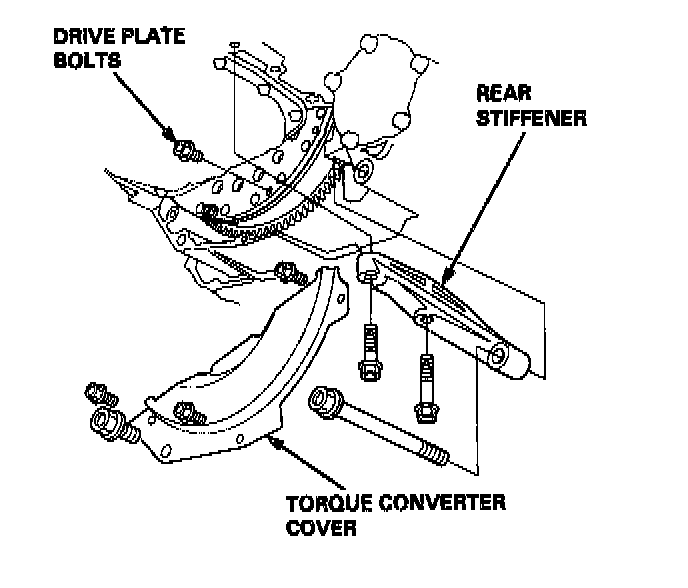 DRIVE PLATE BOLTS

REAR STIFFENER

TORQUE CONVERTER COVER