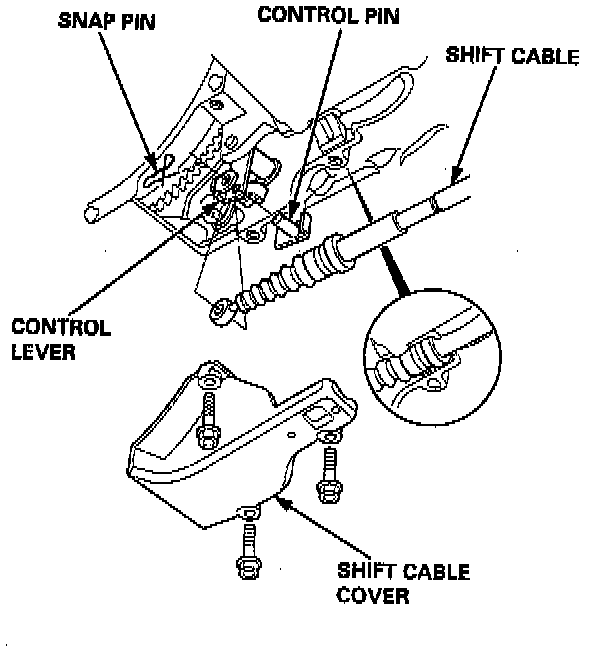 SNAP PIN
CONTROL PIN
SHIFT CABLE
CONTROL LEVER
SHIFT CABLE COVER