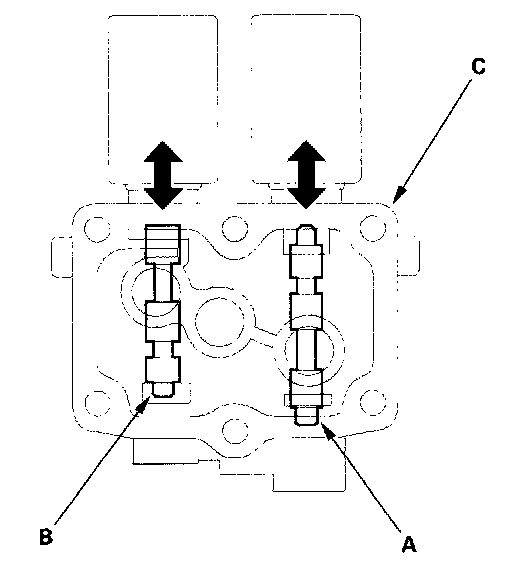 C
B
A