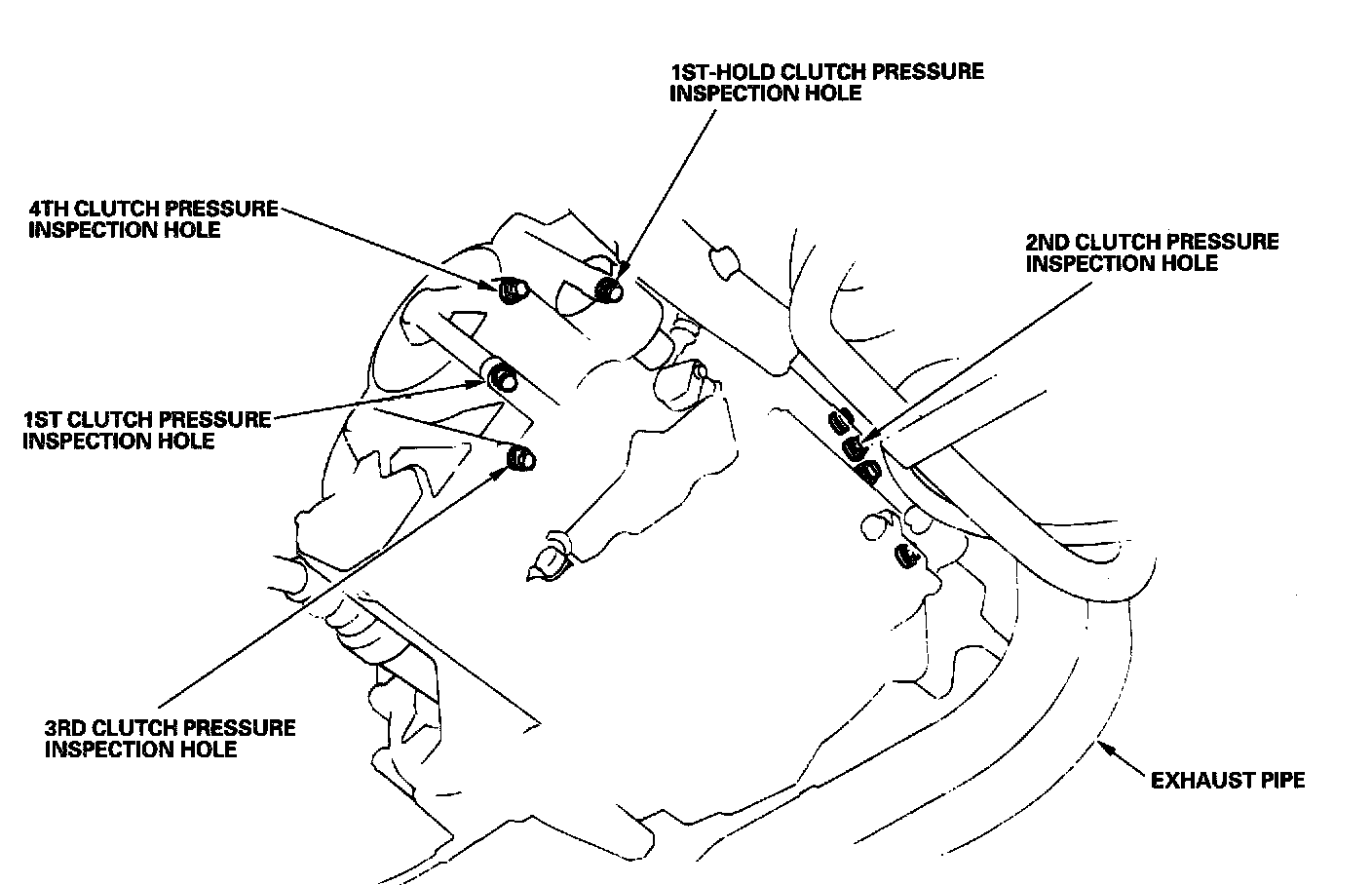 1ST-HOLD CLUTCH PRESSURE INSPECTION HOLE

4TH CLUTCH PRESSURE INSPECTION HOLE

2ND CLUTCH PRESSURE INSPECTION HOLE

1ST CLUTCH PRESSURE INSPECTION HOLE

3RD CLUTCH PRESSURE INSPECTION HOLE

EXHAUST PIPE