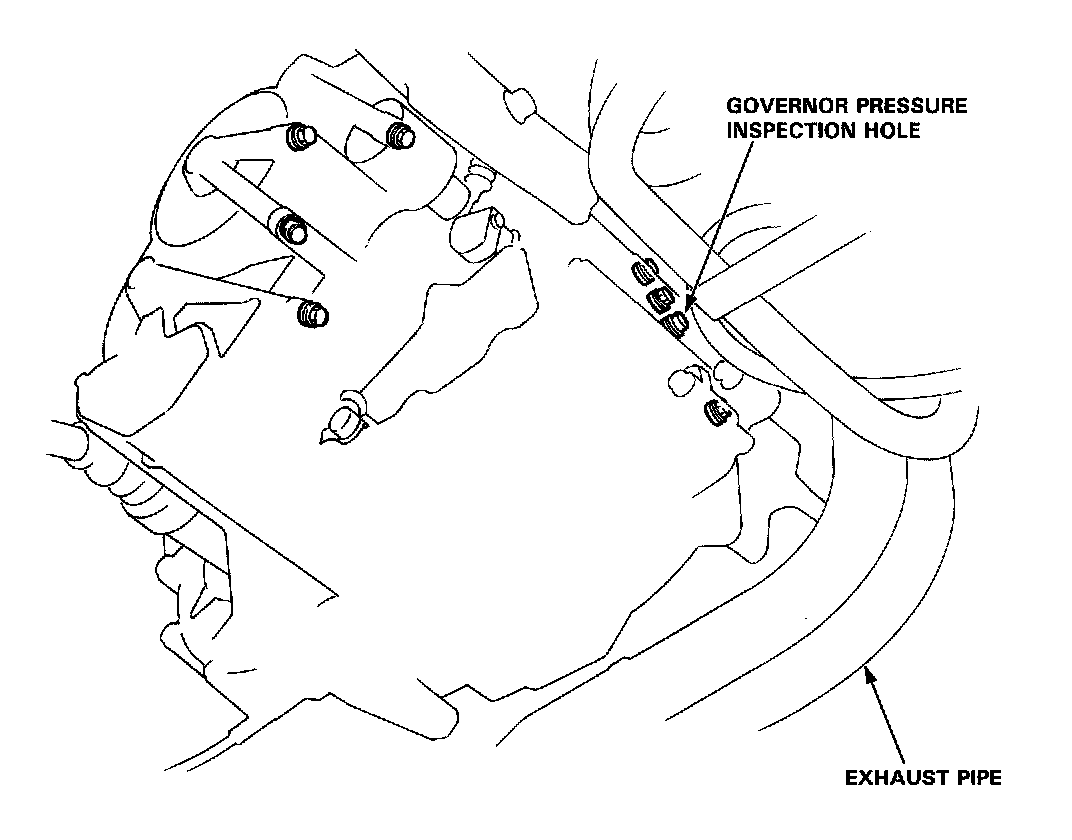 GOVERNOR PRESSURE INSPECTION HOLE

EXHAUST PIPE