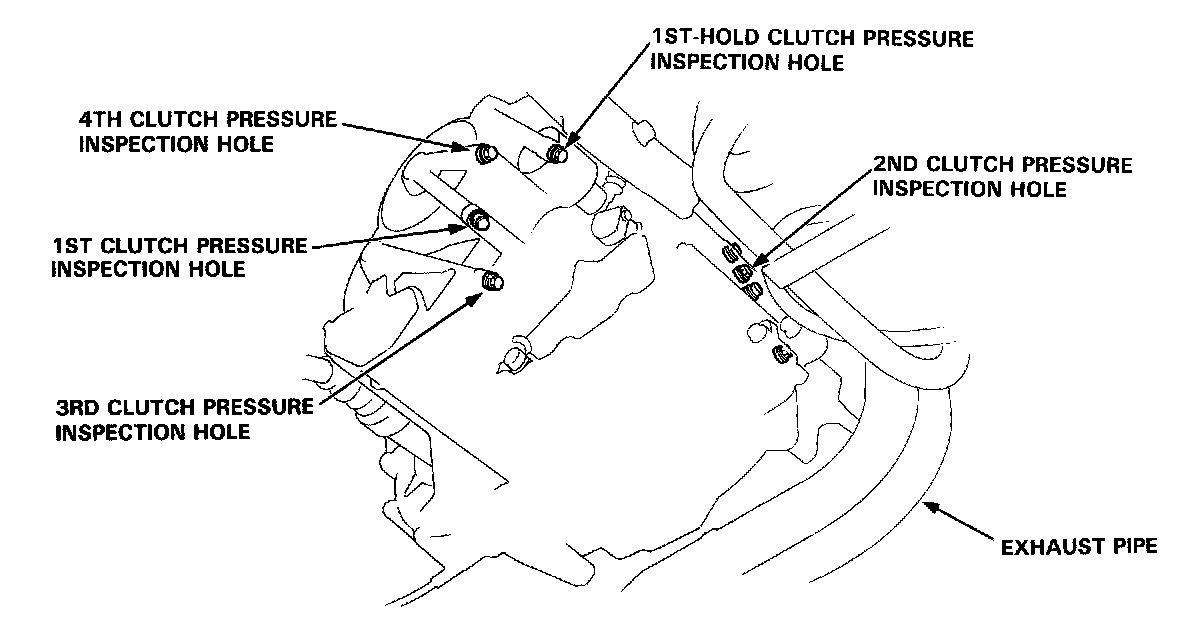 1ST-HOLD CLUTCH PRESSURE INSPECTION HOLE

4TH CLUTCH PRESSURE INSPECTION HOLE

2ND CLUTCH PRESSURE INSPECTION HOLE

1ST CLUTCH PRESSURE INSPECTION HOLE

3RD CLUTCH PRESSURE INSPECTION HOLE

EXHAUST PIPE