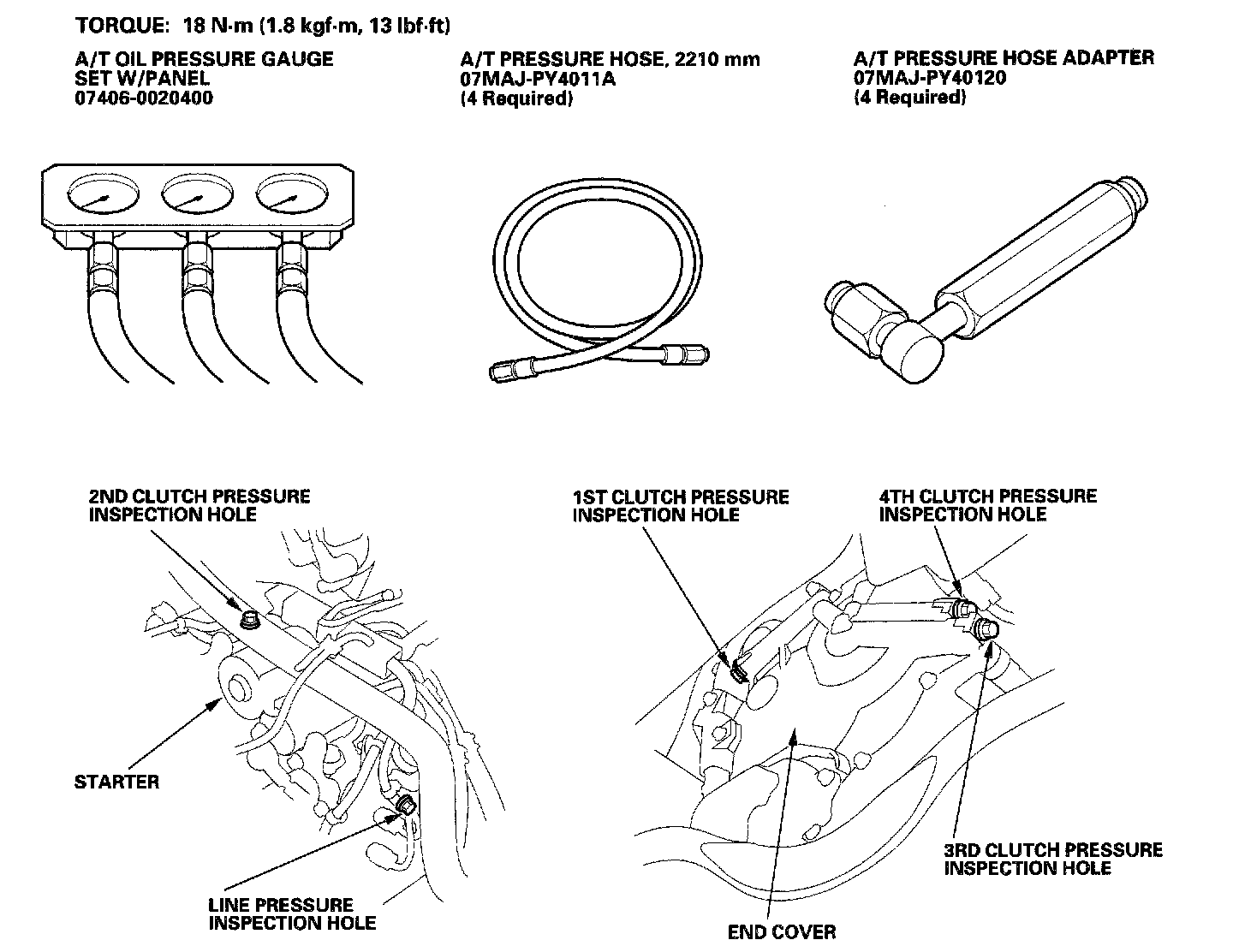 TORQUE: 18 N·m (1.8 kgf·m, 13 lbf·ft)

A/T OIL PRESSURE GAUGE
SET W/PANEL
07406-0020400

A/T PRESSURE HOSE, 2210 mm
07MAJ-PY4011A
(4 Required)

A/T PRESSURE HOSE ADAPTER
07MAJ-PY40120
(4 Required)

2ND CLUTCH PRESSURE
INSPECTION HOLE

STARTER

LINE PRESSURE
INSPECTION HOLE

1ST CLUTCH PRESSURE
INSPECTION HOLE

4TH CLUTCH PRESSURE
INSPECTION HOLE

3RD CLUTCH PRESSURE
INSPECTION HOLE

END COVER