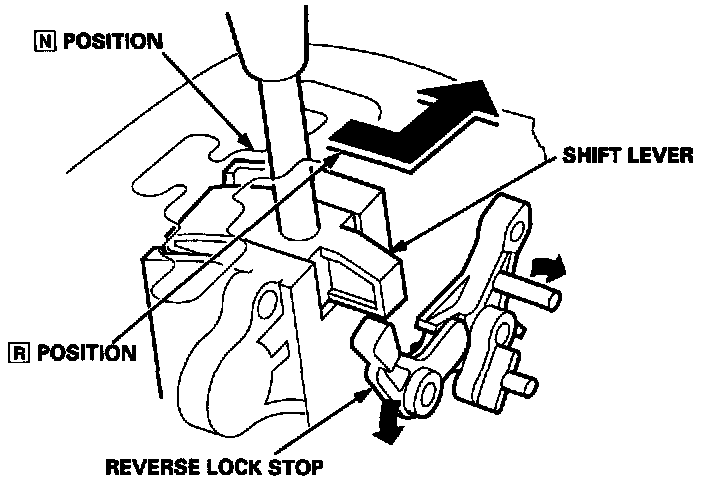 N POSITION

SHIFT LEVER

R POSITION

REVERSE LOCK STOP