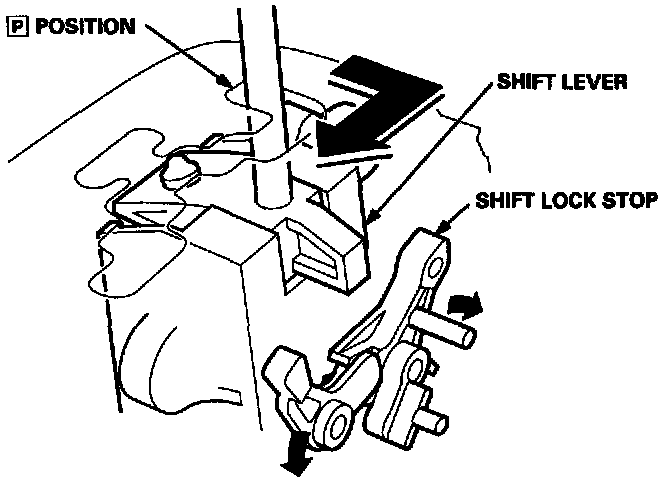 P POSITION

SHIFT LEVER

SHIFT LOCK STOP