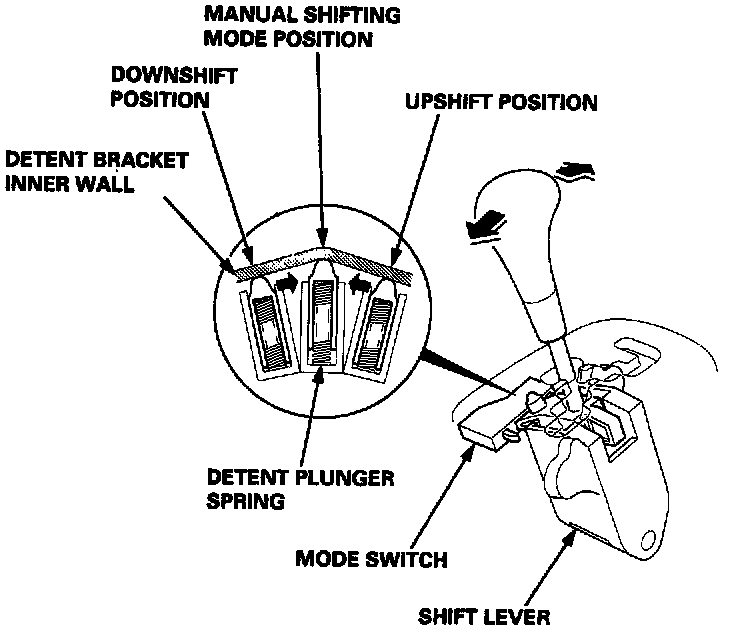 MANUAL SHIFTING MODE POSITION

DOWNSHIFT POSITION

UPSHIFT POSITION

DETENT BRACKET INNER WALL

DETENT PLUNGER SPRING

MODE SWITCH

SHIFT LEVER