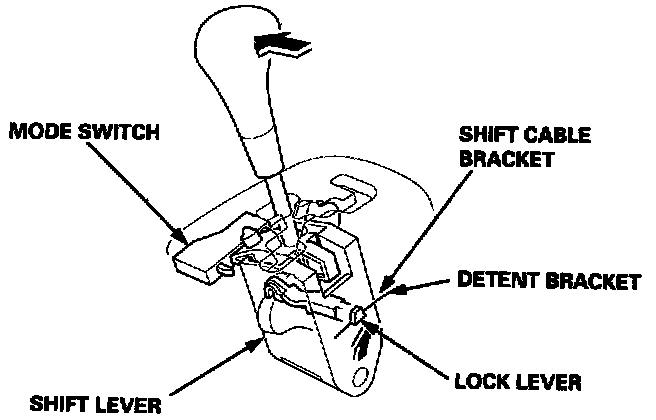 MODE SWITCH

SHIFT CABLE BRACKET

DETENT BRACKET

LOCK LEVER

SHIFT LEVER