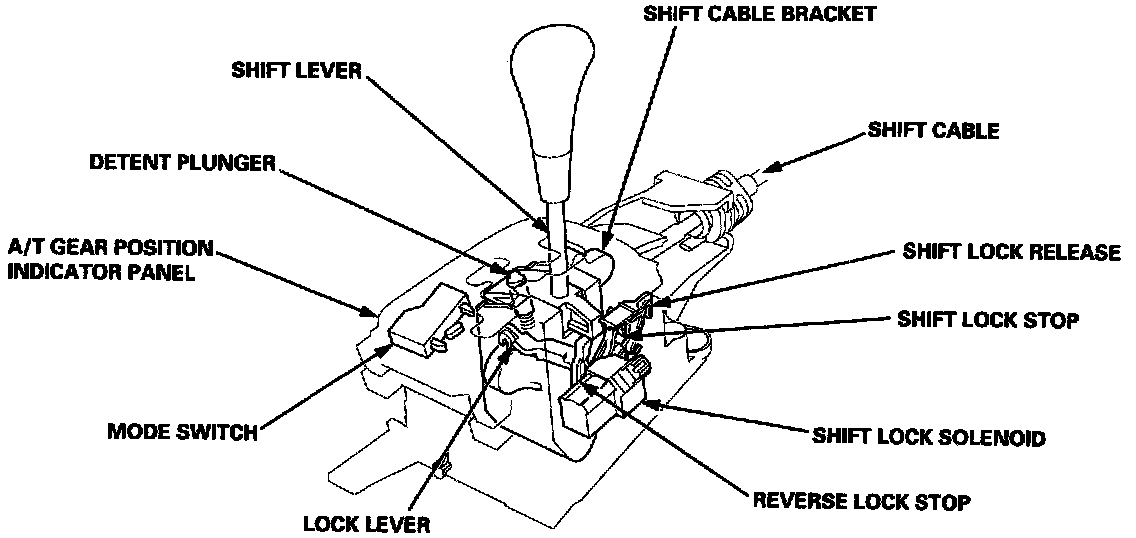 SHIFT CABLE BRACKET

SHIFT LEVER

SHIFT CABLE

DETENT PLUNGER

A/T GEAR POSITION INDICATOR PANEL

SHIFT LOCK RELEASE

SHIFT LOCK STOP

MODE SWITCH

SHIFT LOCK SOLENOID

REVERSE LOCK STOP

LOCK LEVER