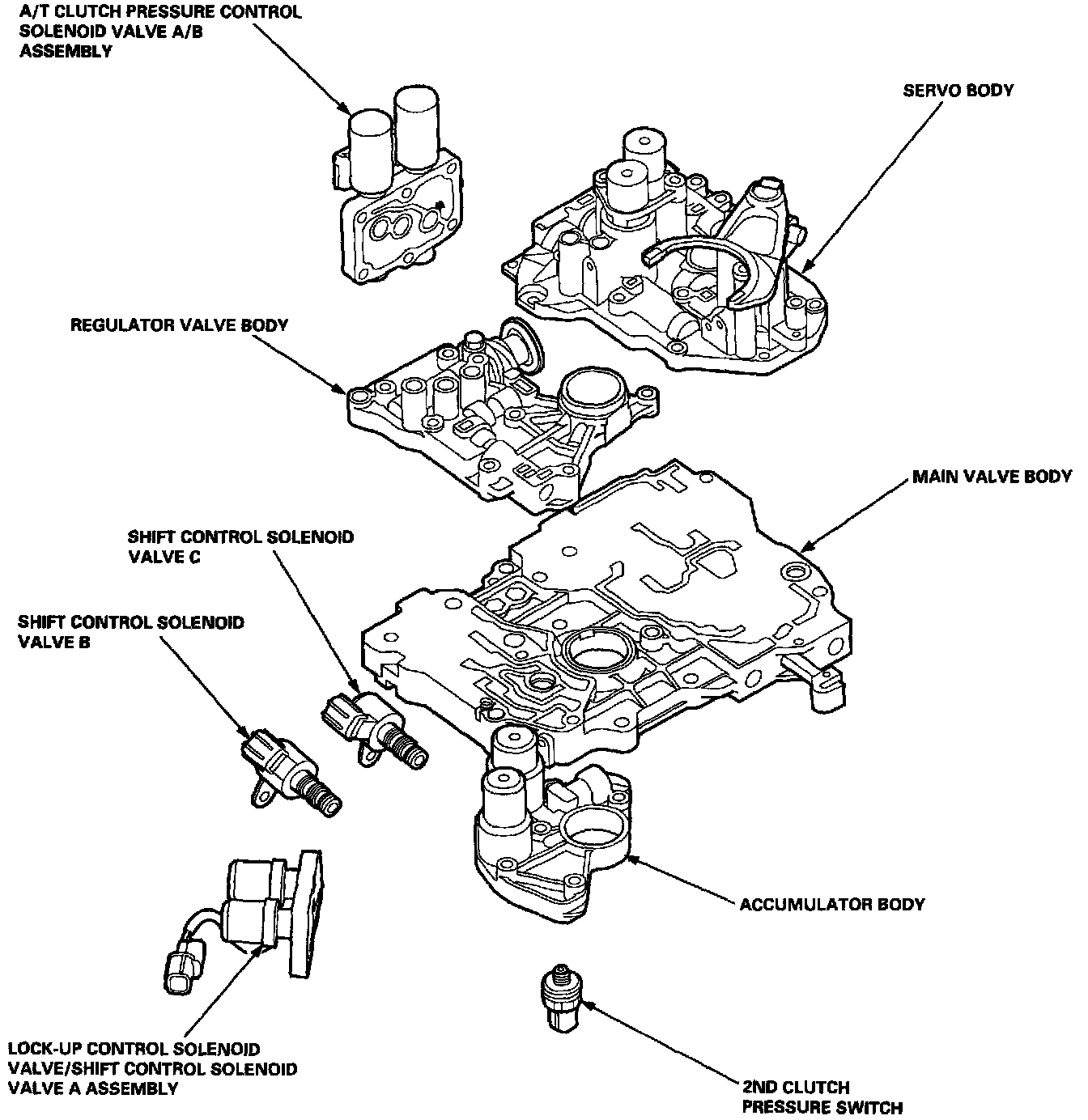 A/T CLUTCH PRESSURE CONTROL SOLENOID VALVE A/B ASSEMBLY

SERVO BODY

REGULATOR VALVE BODY

MAIN VALVE BODY

SHIFT CONTROL SOLENOID VALVE C

SHIFT CONTROL SOLENOID VALVE B

ACCUMULATOR BODY

LOCK-UP CONTROL SOLENOID VALVE/SHIFT CONTROL SOLENOID VALVE A ASSEMBLY

2ND CLUTCH PRESSURE SWITCH