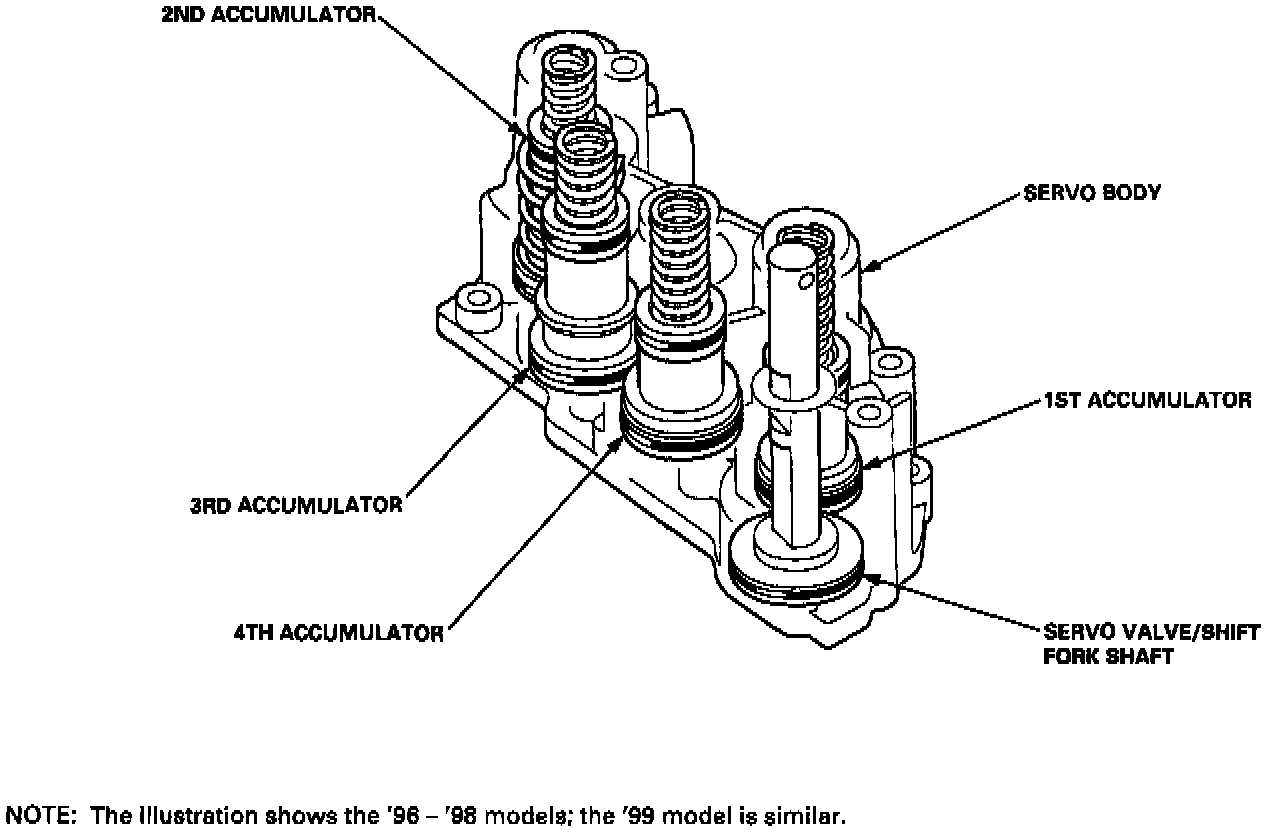 2ND ACCUMULATOR

SERVO BODY

1ST ACCUMULATOR

3RD ACCUMULATOR

4TH ACCUMULATOR

SERVO VALVE/SHIFT FORK SHAFT

NOTE: The illustration shows the '96 – '98 models; the '99 model is similar.