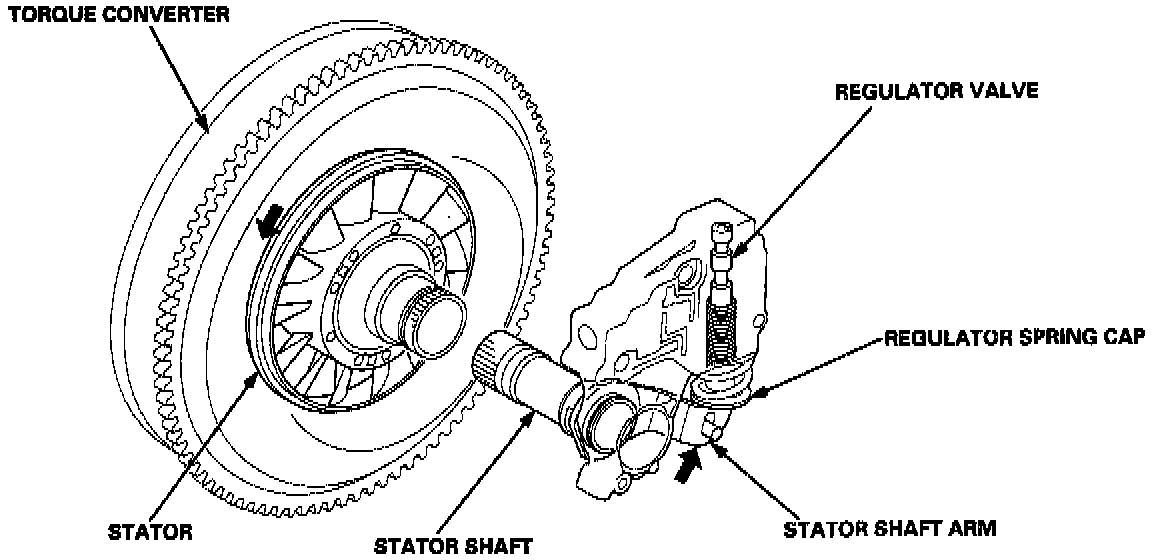 TORQUE CONVERTER

REGULATOR VALVE

REGULATOR SPRING CAP

STATOR

STATOR SHAFT

STATOR SHAFT ARM