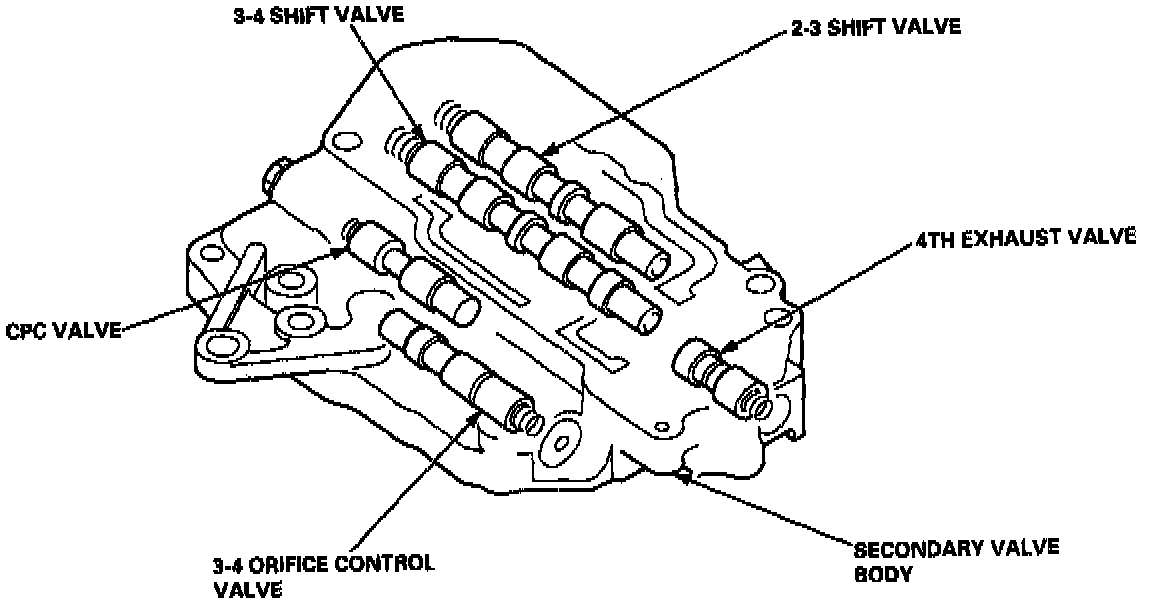 3-4 SHIFT VALVE

2-3 SHIFT VALVE

4TH EXHAUST VALVE

CPC VALVE

3-4 ORIFICE CONTROL VALVE

SECONDARY VALVE BODY