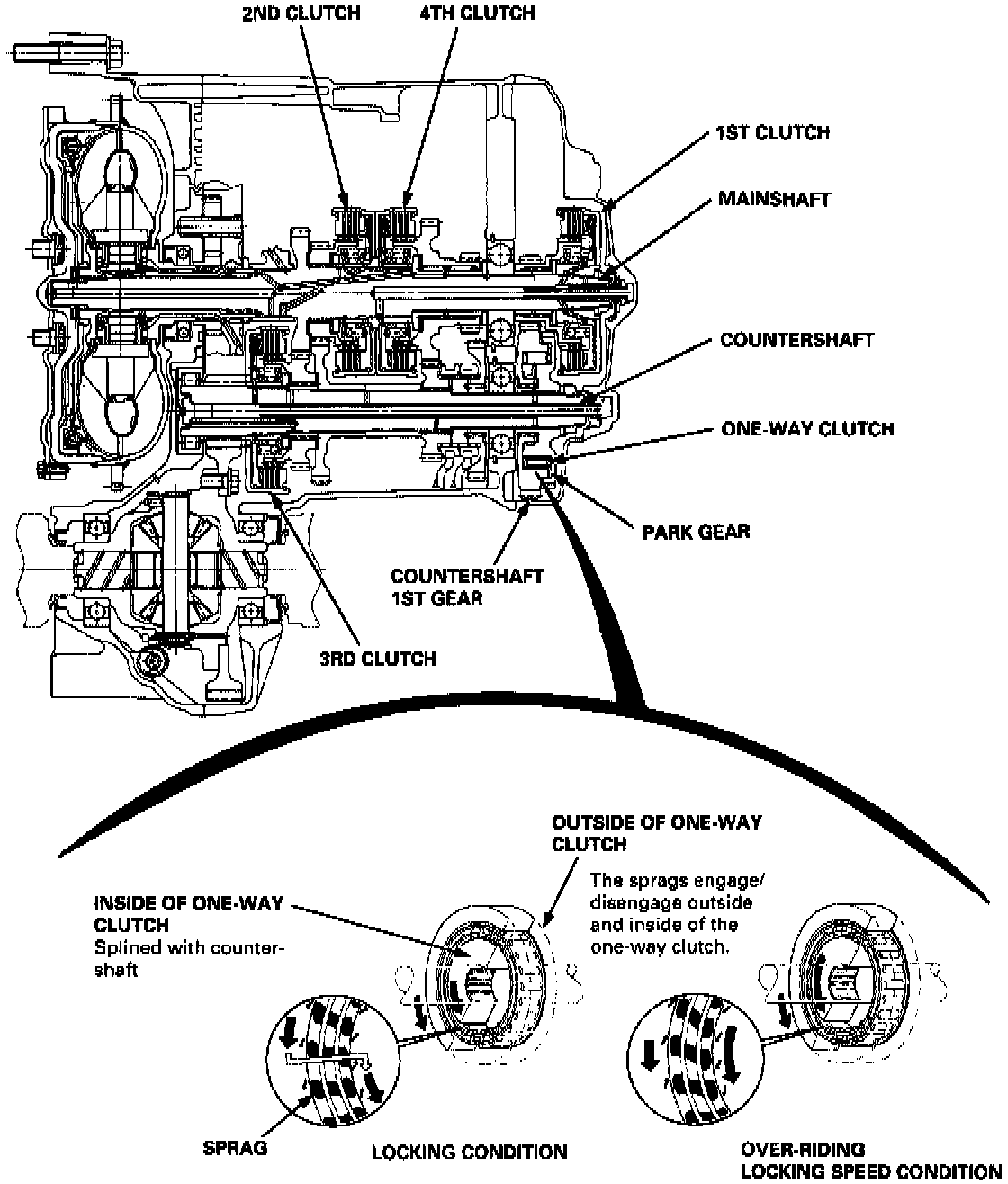 2ND CLUTCH
4TH CLUTCH
1ST CLUTCH
MAINSHAFT
COUNTERSHAFT
ONE-WAY CLUTCH
PARK GEAR
COUNTERSHAFT 1ST GEAR
3RD CLUTCH

OUTSIDE OF ONE-WAY CLUTCH
The sprags engage/ disengage outside and inside of the one-way clutch.

INSIDE OF ONE-WAY CLUTCH
Splined with countershaft

SPRAG
LOCKING CONDITION
OVER-RIDING LOCKING SPEED CONDITION