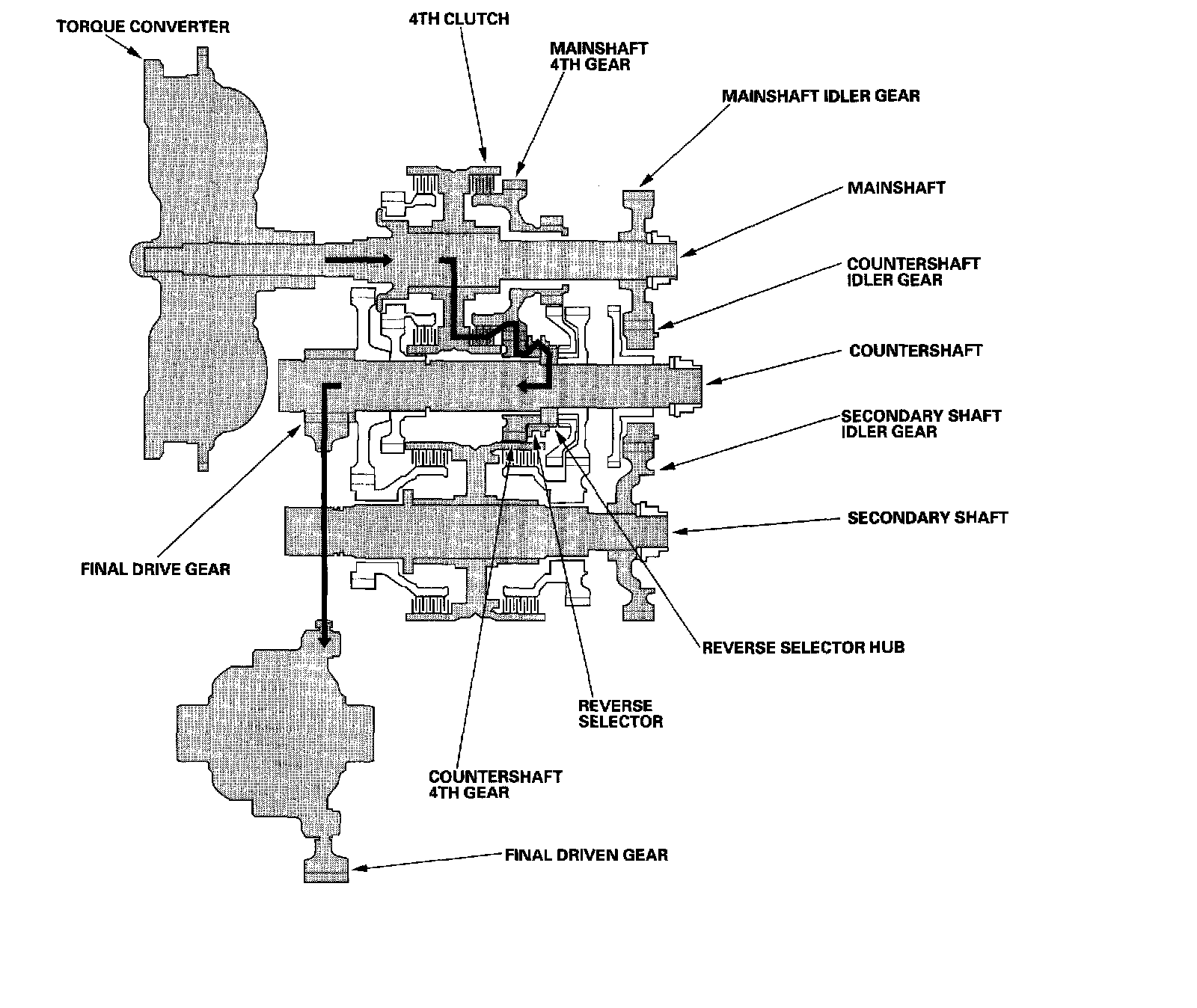 TORQUE CONVERTER

4TH CLUTCH

MAINSHAFT
4TH GEAR

MAINSHAFT IDLER GEAR

MAINSHAFT

COUNTERSHAFT
IDLER GEAR

COUNTERSHAFT

SECONDARY SHAFT
IDLER GEAR

SECONDARY SHAFT

FINAL DRIVE GEAR

REVERSE SELECTOR HUB

REVERSE
SELECTOR

COUNTERSHAFT
4TH GEAR

FINAL DRIVEN GEAR