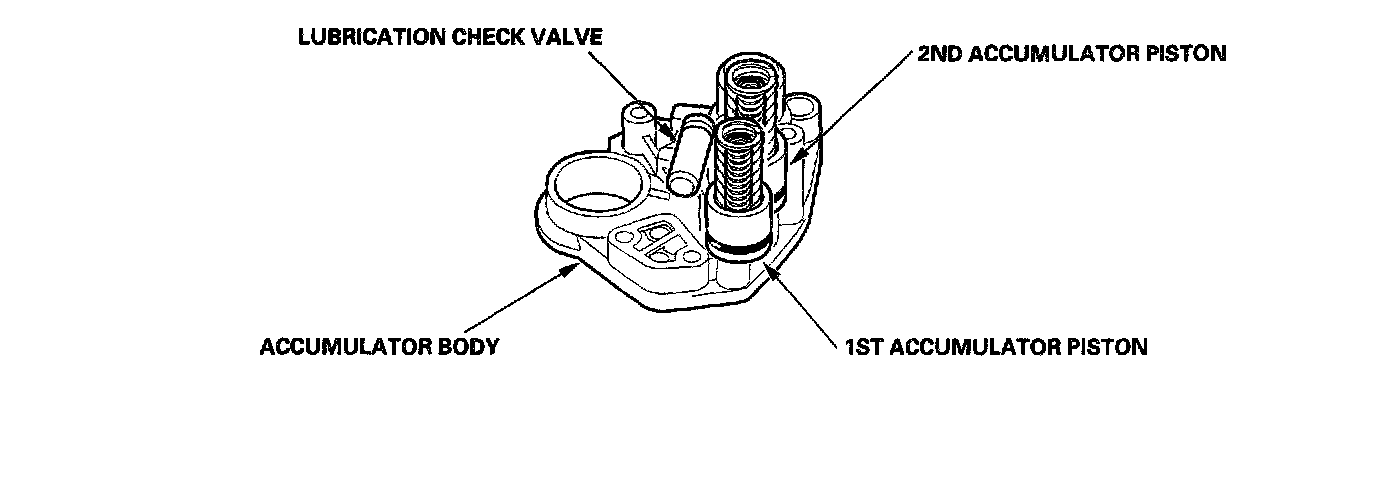 LUBRICATION CHECK VALVE

2ND ACCUMULATOR PISTON

ACCUMULATOR BODY

1ST ACCUMULATOR PISTON