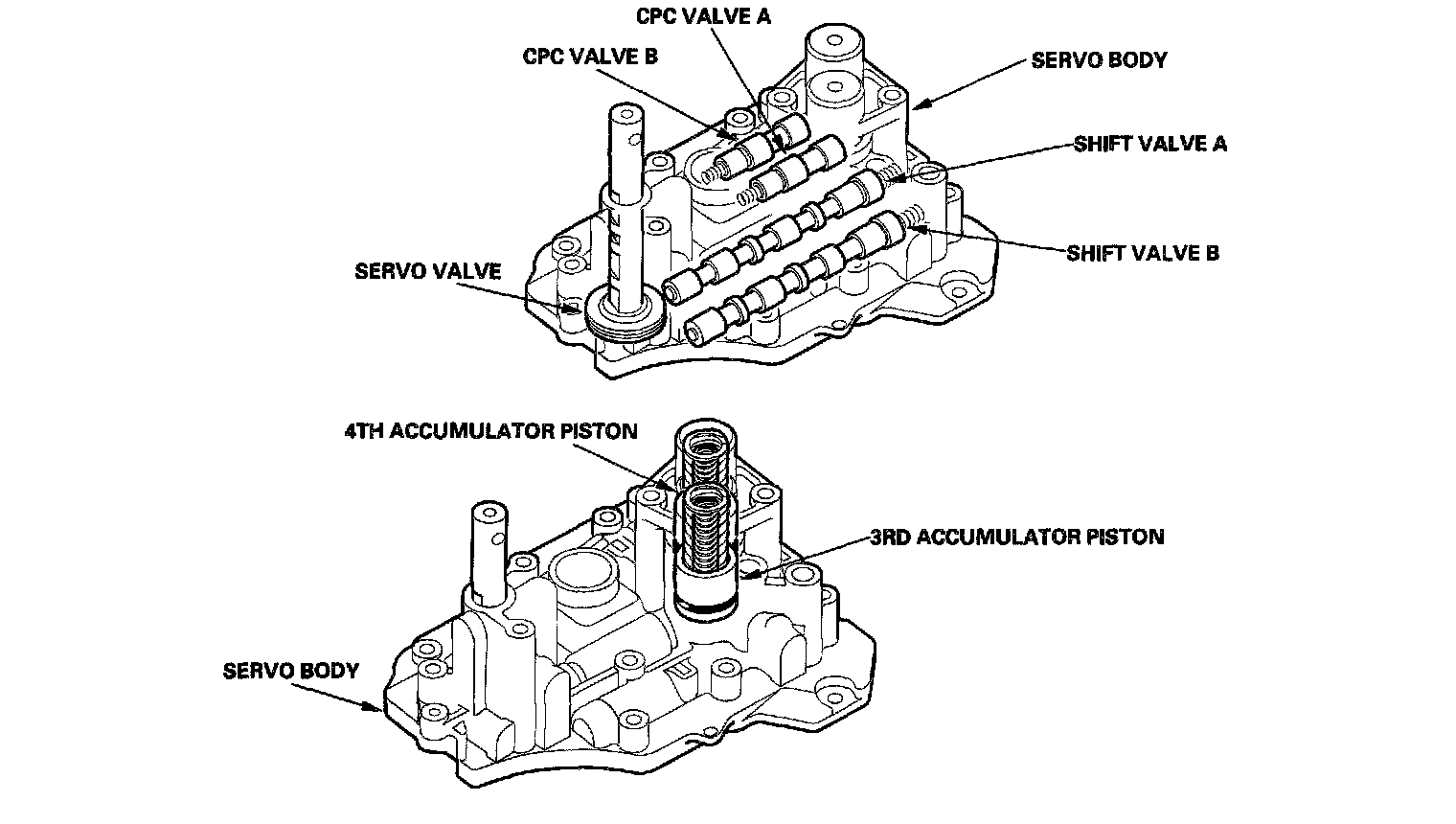 CPC VALVE A
CPC VALVE B
SERVO BODY
SHIFT VALVE A
SHIFT VALVE B
SERVO VALVE
4TH ACCUMULATOR PISTON
3RD ACCUMULATOR PISTON
SERVO BODY