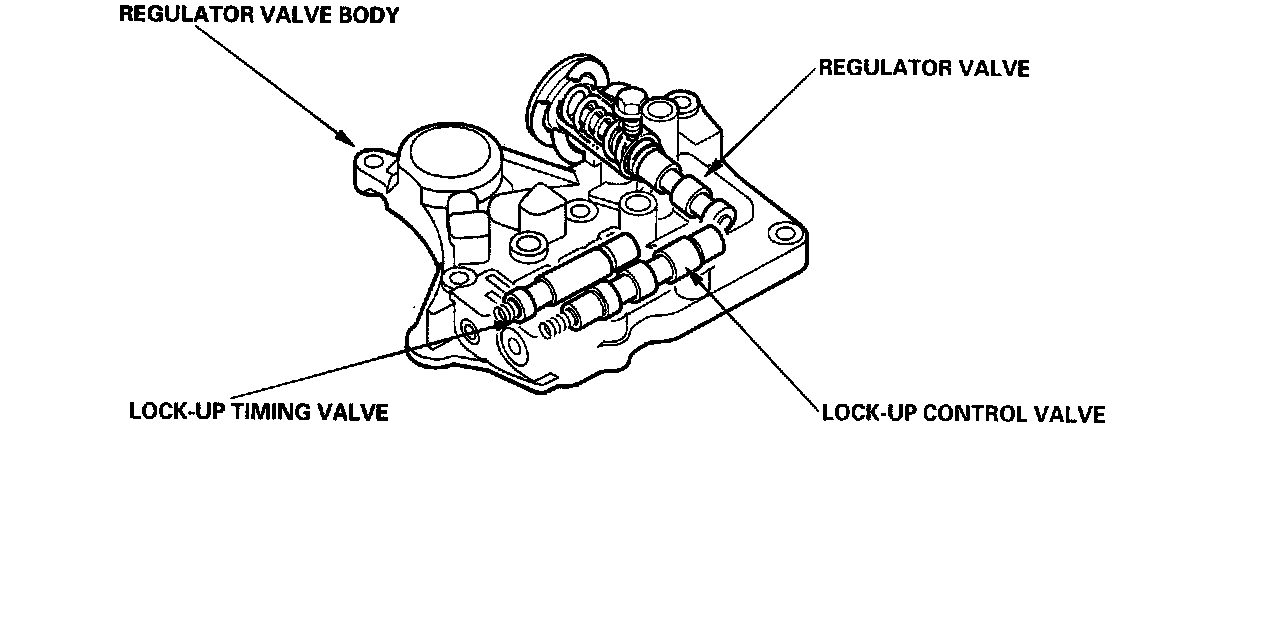 REGULATOR VALVE BODY

REGULATOR VALVE

LOCK-UP TIMING VALVE

LOCK-UP CONTROL VALVE