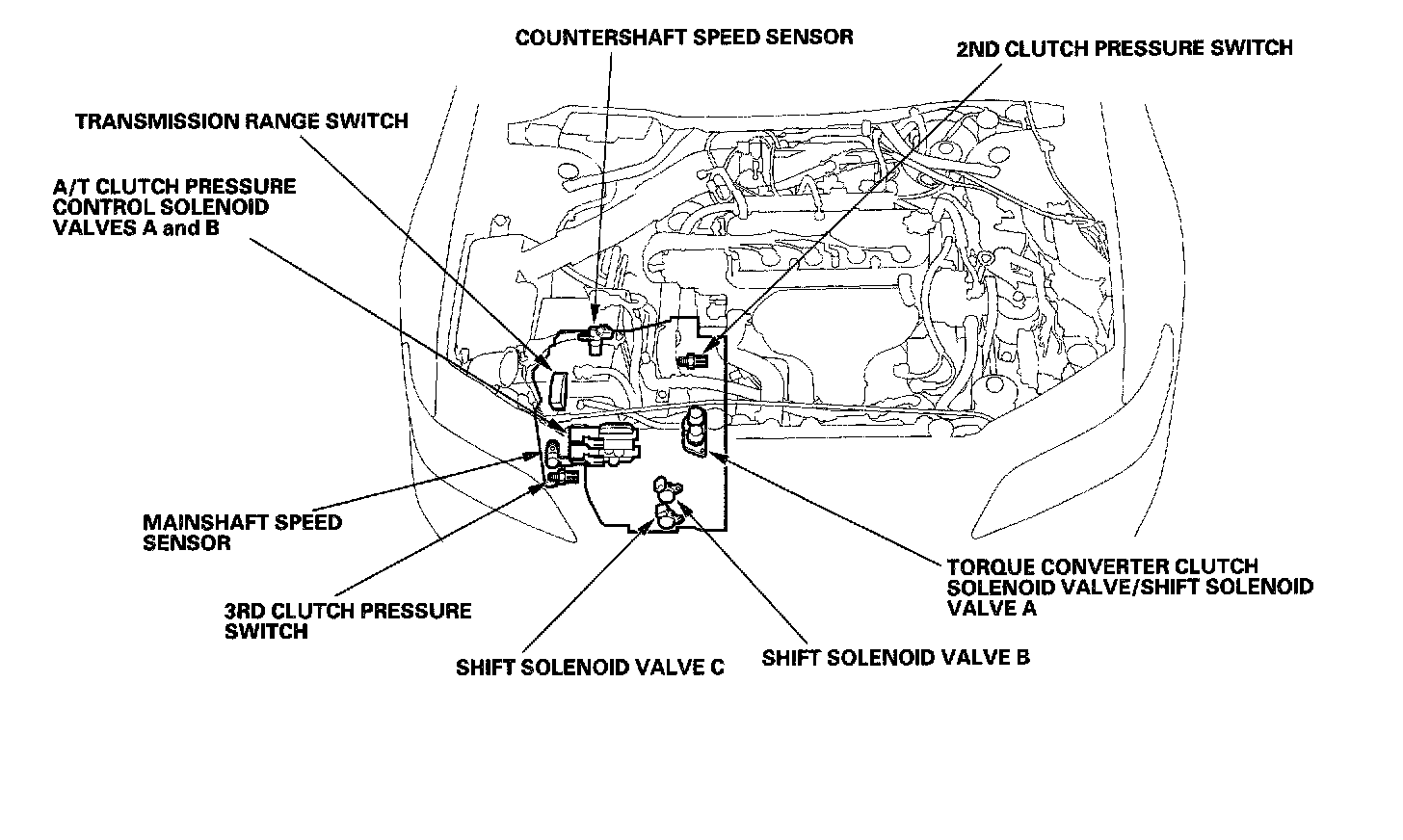 COUNTERSHAFT SPEED SENSOR

2ND CLUTCH PRESSURE SWITCH

TRANSMISSION RANGE SWITCH

A/T CLUTCH PRESSURE CONTROL SOLENOID VALVES A and B

MAINSHAFT SPEED SENSOR

3RD CLUTCH PRESSURE SWITCH

SHIFT SOLENOID VALVE C

SHIFT SOLENOID VALVE B

TORQUE CONVERTER CLUTCH SOLENOID VALVE/SHIFT SOLENOID VALVE A