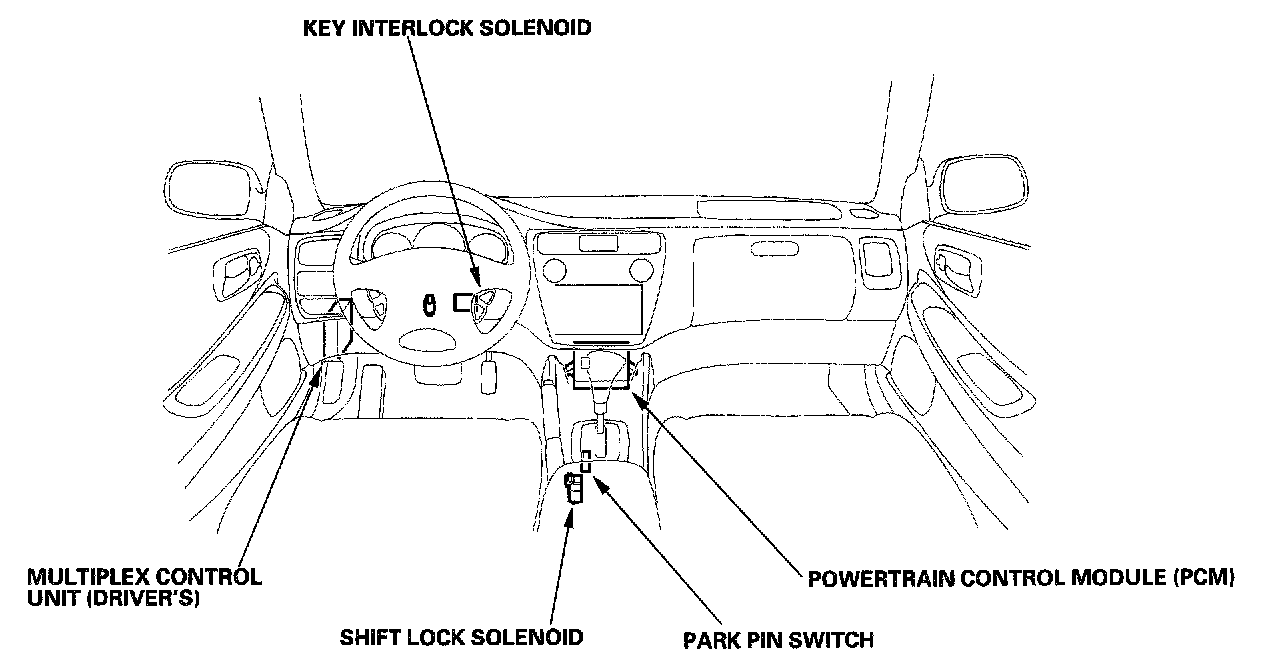 KEY INTERLOCK SOLENOID

MULTIPLEX CONTROL UNIT (DRIVER'S)

POWERTRAIN CONTROL MODULE (PCM)

SHIFT LOCK SOLENOID

PARK PIN SWITCH