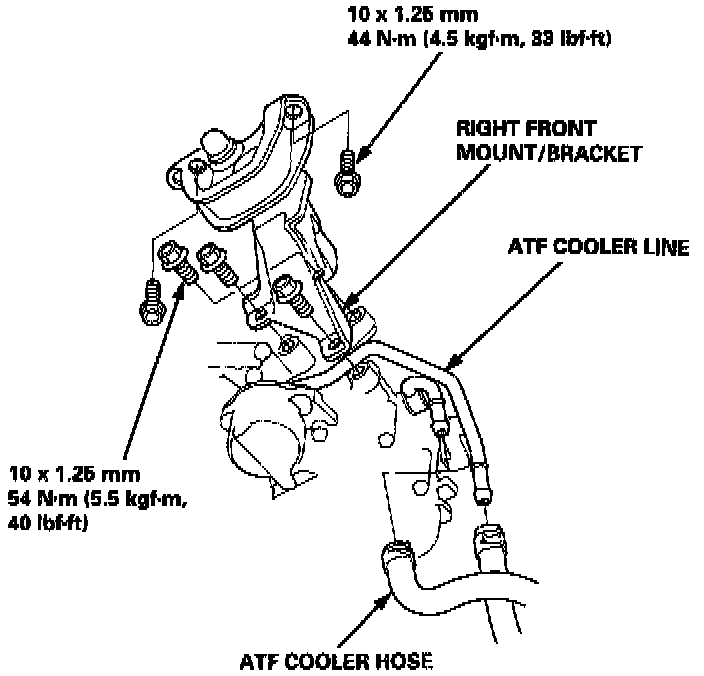 10 x 1.25 mm
44 N·m (4.5 kgf·m, 33 lbf·ft)

RIGHT FRONT
MOUNT/BRACKET

ATF COOLER LINE

10 x 1.25 mm
54 N·m (5.5 kgf·m,
40 lbf·ft)

ATF COOLER HOSE