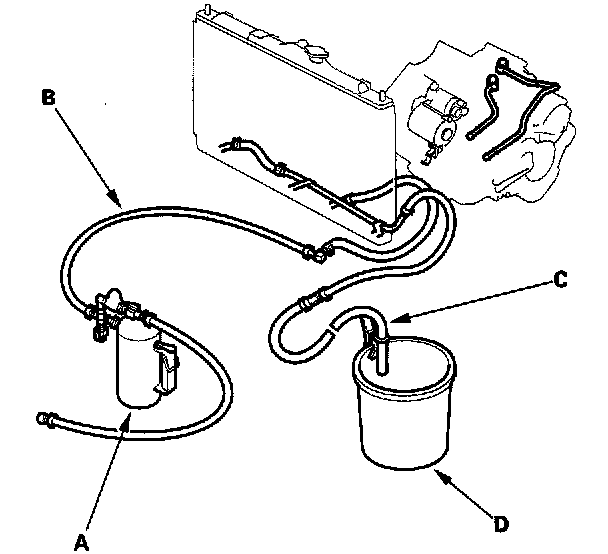 B
C
A
D