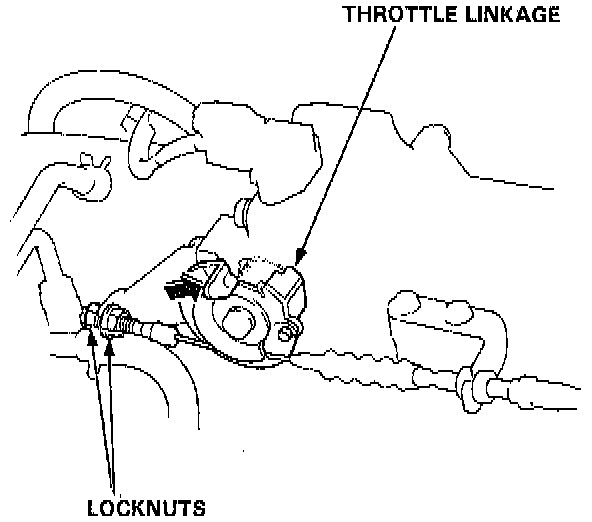 THROTTLE LINKAGE

LOCKNUTS