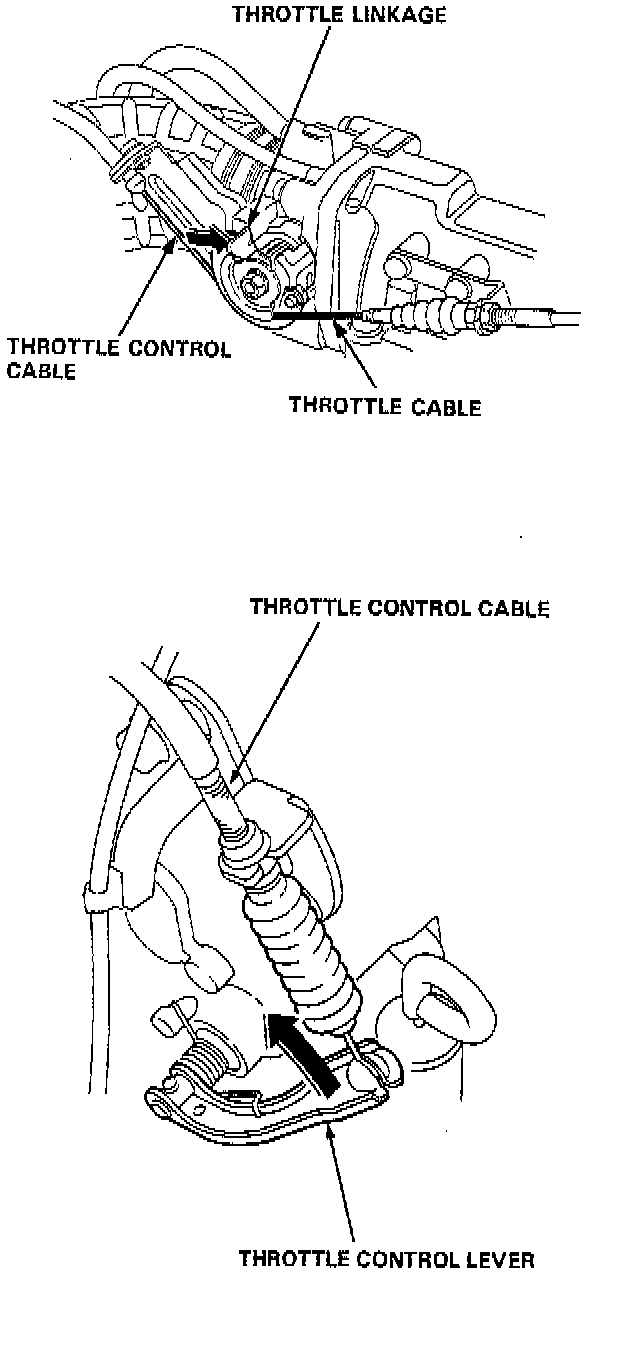 THROTTLE LINKAGE

THROTTLE CONTROL CABLE

THROTTLE CABLE

THROTTLE CONTROL CABLE

THROTTLE CONTROL LEVER