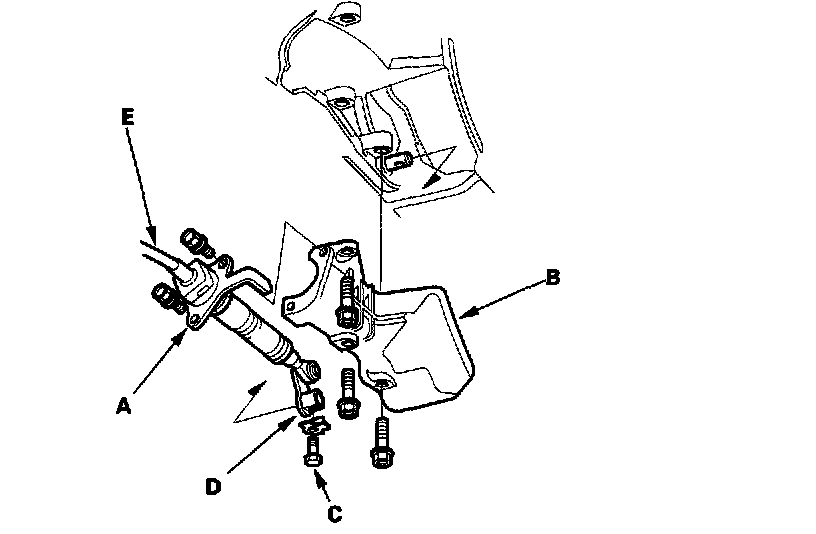 E
B
A
D
C