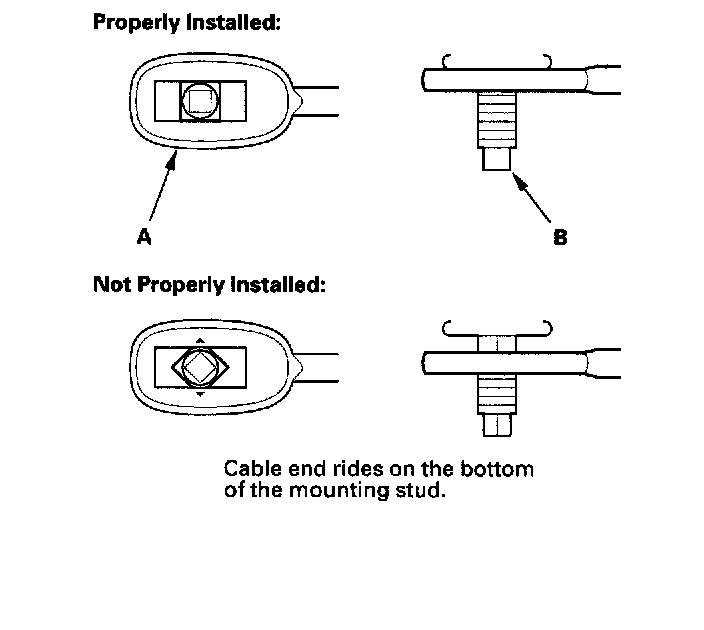 Properly Installed:

A

B

Not Properly Installed:

Cable end rides on the bottom of the mounting stud.