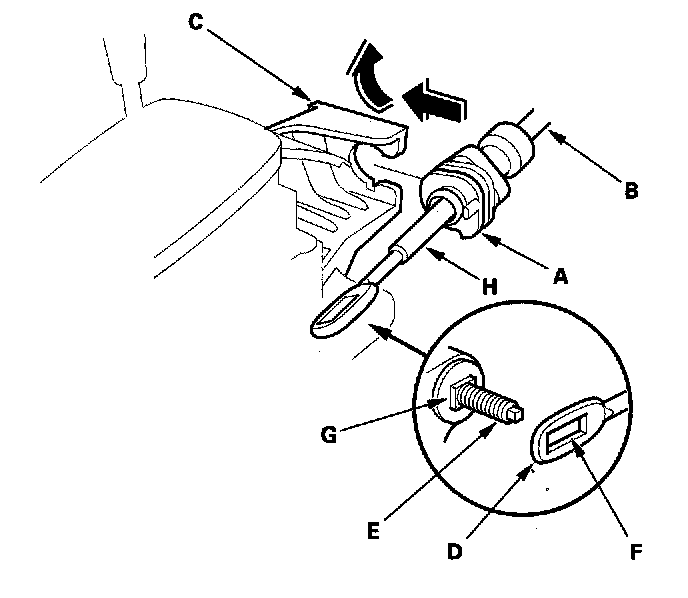 C
B
A
H
G
E
D
F