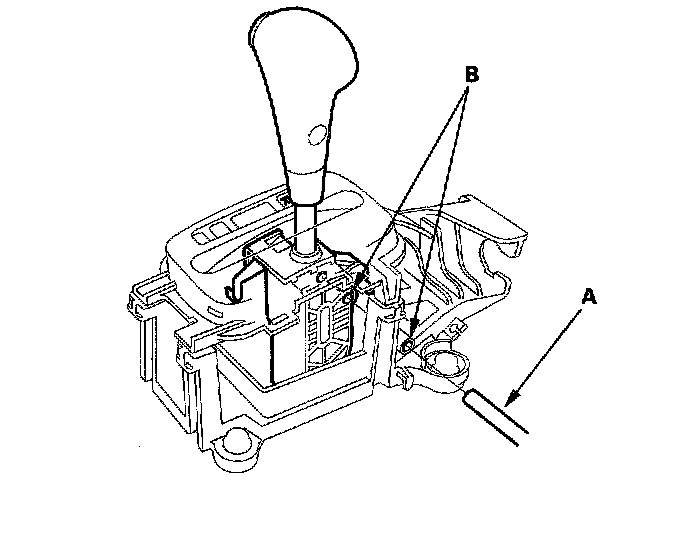 B
A