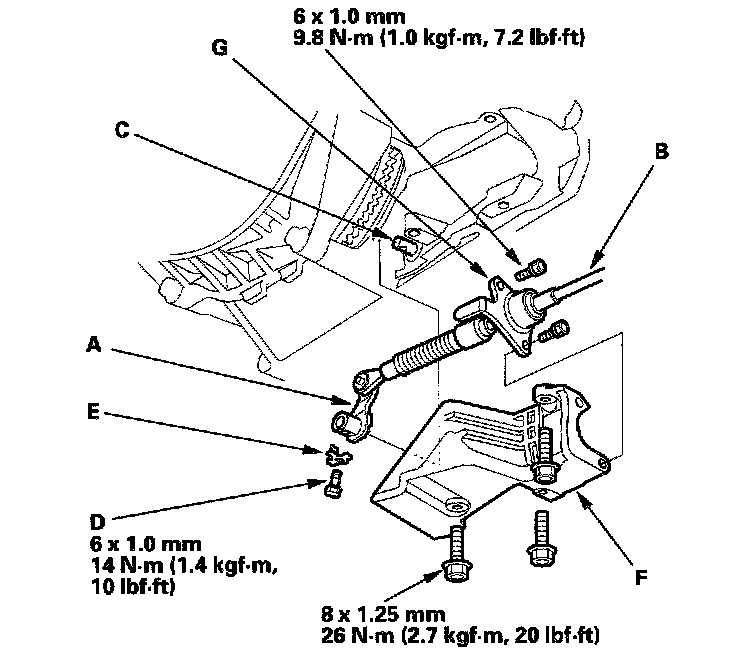 6 x 1.0 mm
9.8 N·m (1.0 kgf·m, 7.2 lbf·ft)

G

C

B

A

E

D
6 x 1.0 mm
14 N·m (1.4 kgf·m, 10 lbf·ft)

F

8 x 1.25 mm
26 N·m (2.7 kgf·m, 20 lbf·ft)