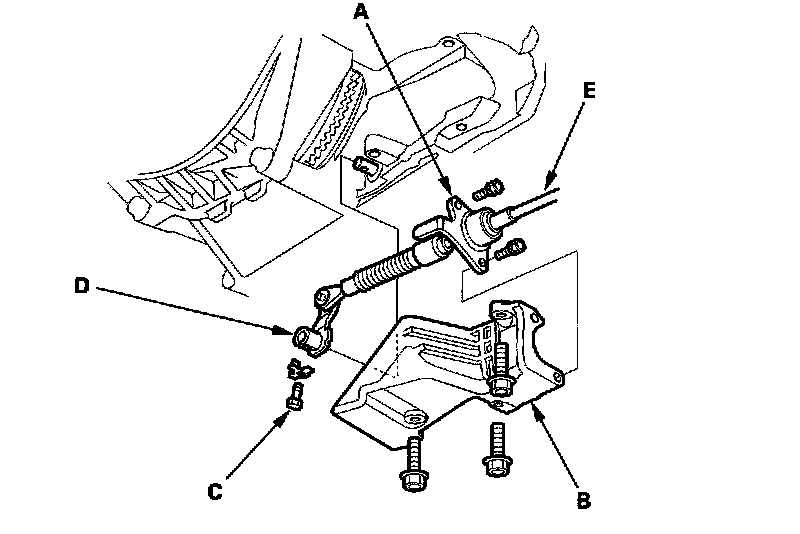 A
E
D
C
B