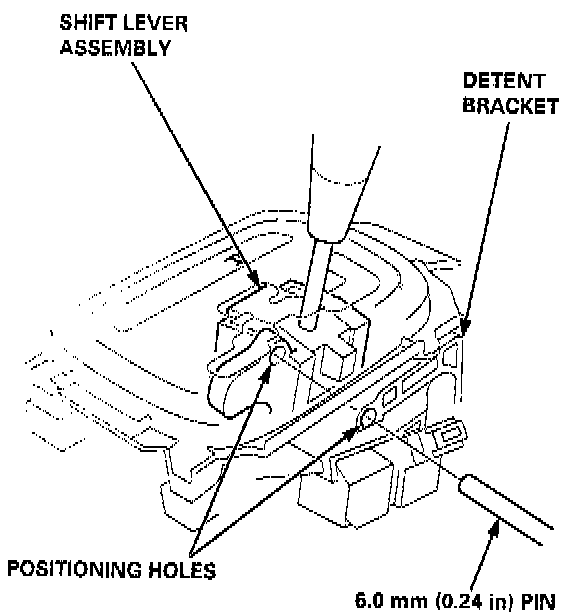 SHIFT LEVER ASSEMBLY

DETENT BRACKET

POSITIONING HOLES

6.0 mm (0.24 in) PIN