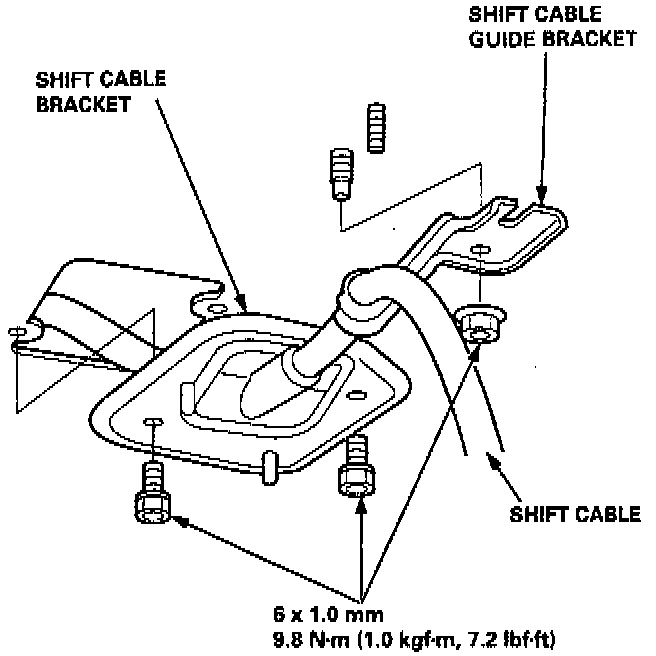 SHIFT CABLE GUIDE BRACKET

SHIFT CABLE BRACKET

SHIFT CABLE

6 x 1.0 mm
9.8 N·m (1.0 kgf·m, 7.2 lbf·ft)